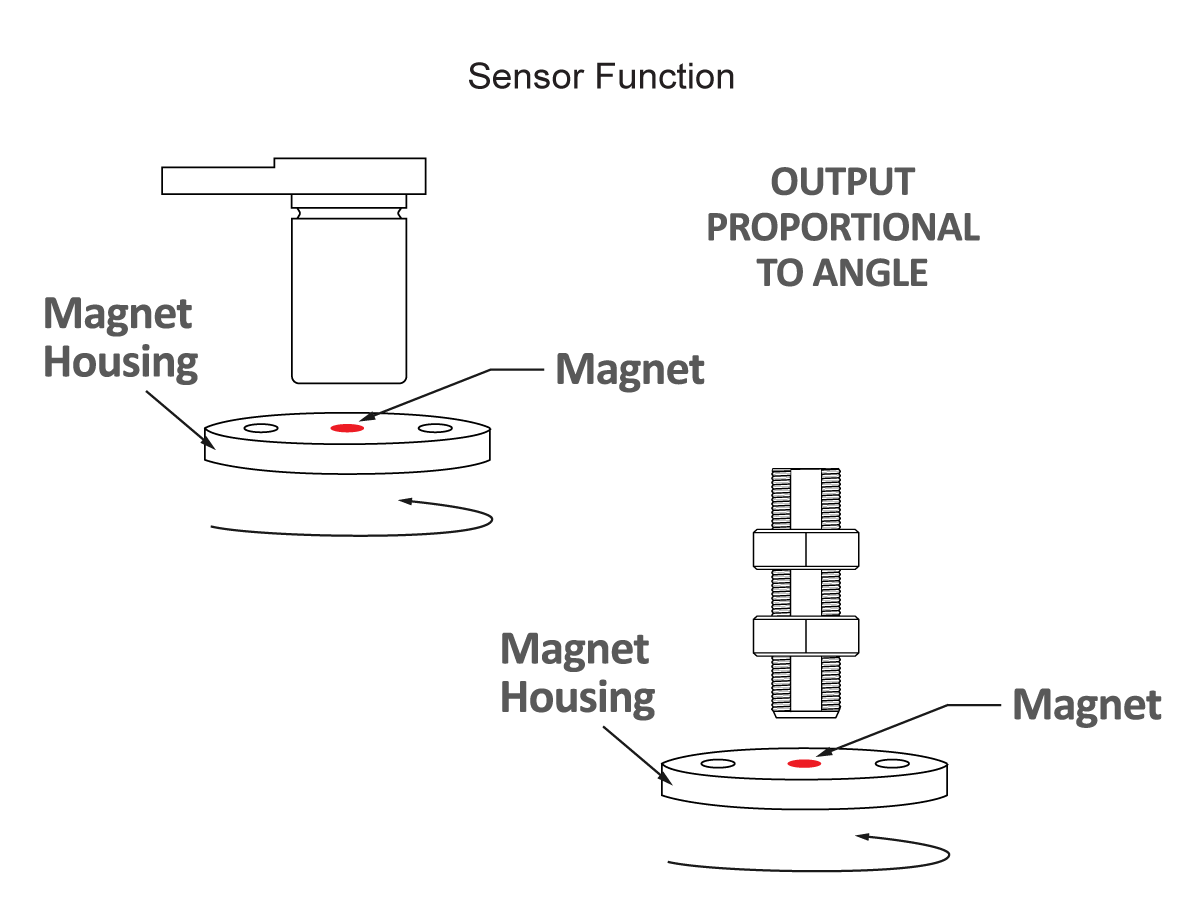 Sensor Function

OUTPUT PROPORTIONAL TO ANGLE

Magnet Housing

Magnet

Magnet Housing

Magnet